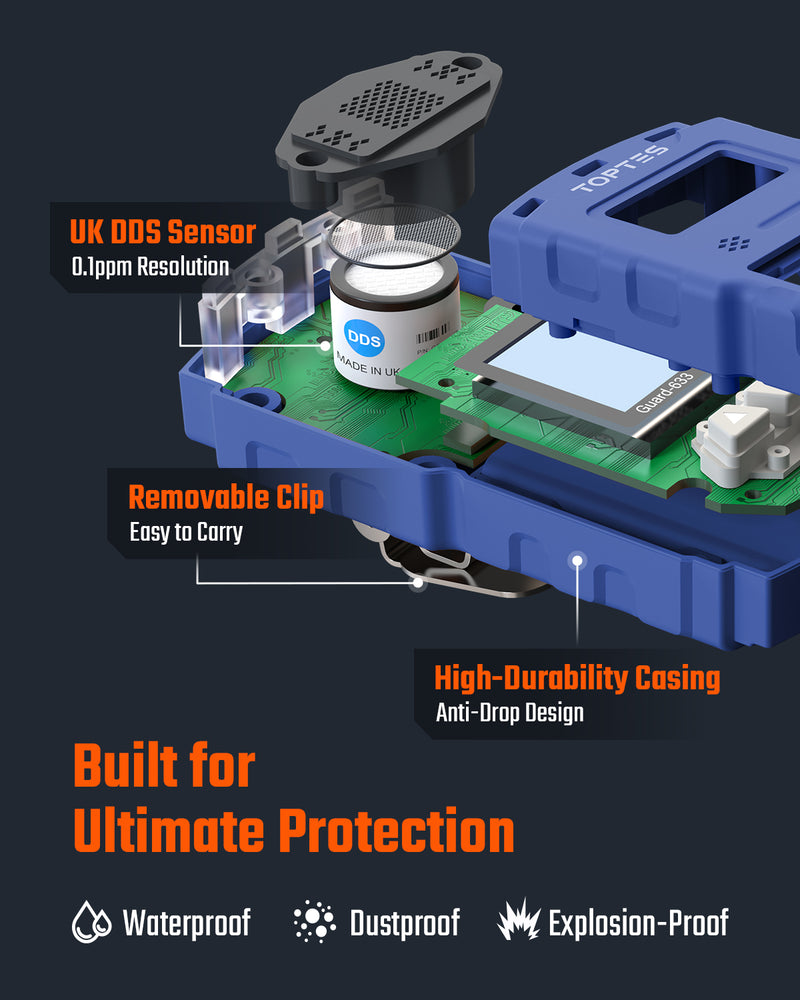 TOPTES

UK DDS Sensor
0.1ppm Resolution

DDS
MADE IN UK

Guard-633

Removable Clip
Easy to Carry

High-Durability Casing
Anti-Drop Design

Built for Ultimate Protection

Waterproof
Dustproof
Explosion-Proof